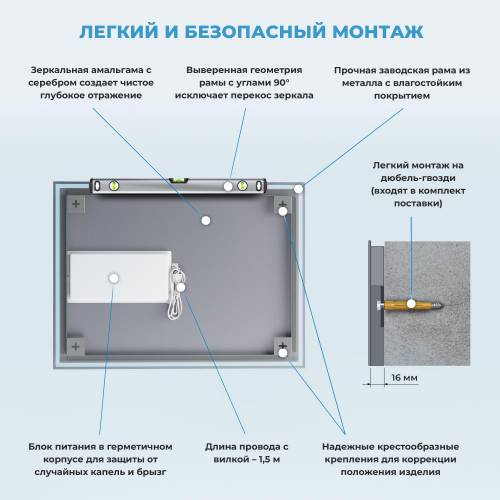 ЛЕГКИЙ И БЕЗОПАСНЫЙ МОНТАЖ

Зеркальная амальгама с серебром создает чистое глубокое отражение

Выверенная геометрия рамы с углами 90° исключает перекос зеркала

Прочная заводская рама из металла с влагостойким покрытием

Легкий монтаж на дюбель-гвозди (входят в комплект поставки)

16 мм

Блок питания в герметичном корпусе для защиты от случайных капель и брызг

Длина провода с вилкой – 1,5 м

Надежные крестообразные крепления для коррекции положения изделия