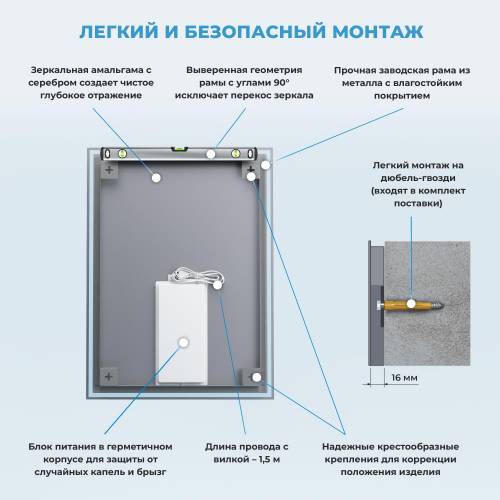 ЛЕГКИЙ И БЕЗОПАСНЫЙ МОНТАЖ

Зеркальная амальгама с серебром создает чистое глубокое отражение

Выверенная геометрия рамы с углами 90° исключает перекос зеркала

Прочная заводская рама из металла с влагостойким покрытием

Легкий монтаж на дюбель-гвозди (входят в комплект поставки)

16 мм

Блок питания в герметичном корпусе для защиты от случайных капель и брызг

Длина провода с вилкой – 1,5 м

Надежные крестообразные крепления для коррекции положения изделия