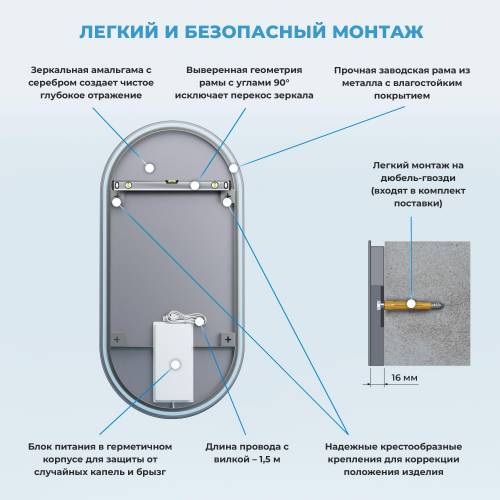 ЛЕГКИЙ И БЕЗОПАСНЫЙ МОНТАЖ

Зеркальная амальгама с серебром создает чистое глубокое отражение

Выверенная геометрия рамы с углами 90° исключает перекос зеркала

Прочная заводская рама из металла с влагостойким покрытием

Легкий монтаж на дюбель-гвозди (входят в комплект поставки)

16 мм

Блок питания в герметичном корпусе для защиты от случайных капель и брызг

Длина провода с вилкой – 1,5 м

Надежные крестообразные крепления для коррекции положения изделия