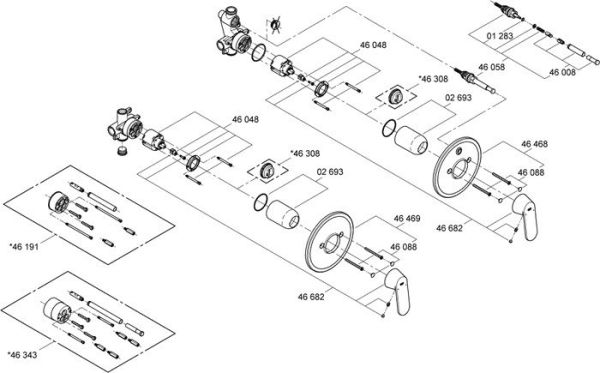 01 283
46 048
46 058
46 008
*46 308
02 693
46 048
*46 308
02 693
46 468
46 088
46 682
46 469
46 088
46 682
*46 191
*46 343