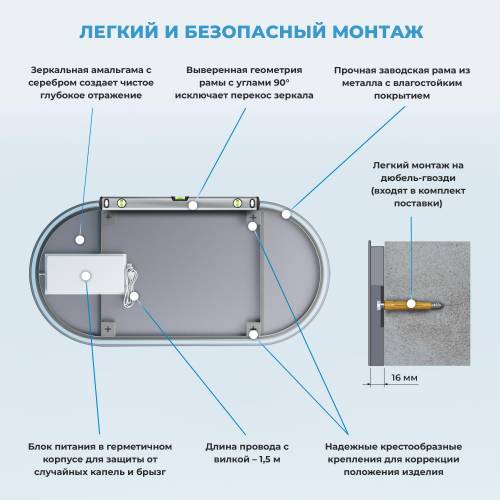 ЛЕГКИЙ И БЕЗОПАСНЫЙ МОНТАЖ

Зеркальная амальгама с серебром создает чистое глубокое отражение

Выверенная геометрия рамы с углами 90° исключает перекос зеркала

Прочная заводская рама из металла с влагостойким покрытием

Легкий монтаж на дюбель-гвозди (входят в комплект поставки)

16 мм

Блок питания в герметичном корпусе для защиты от случайных капель и брызг

Длина провода с вилкой – 1,5 м

Надежные крестообразные крепления для коррекции положения изделия