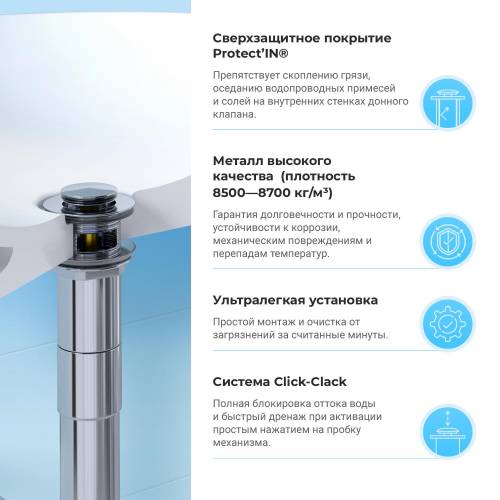 Сверхзащитное покрытие Protect'IN®

Препятствует скоплению грязи, оседанию водопроводных примесей и солей на внутренних стенках донного клапана.

Металл высокого качества (плотность 8500—8700 кг/м³)

Гарантия долговечности и прочности, устойчивости к коррозии, механическим повреждениям и перепадам температур.

Ультралегкая установка

Простой монтаж и очистка от загрязнений за считанные минуты.

Система Click-Clack

Полная блокировка оттока воды и быстрый дренаж при активации простым нажатием на пробку механизма.