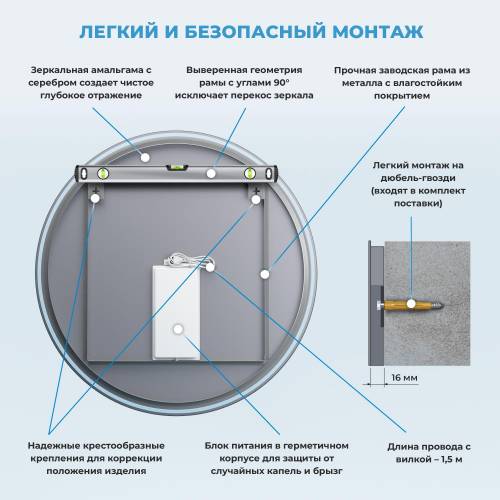 ЛЕГКИЙ И БЕЗОПАСНЫЙ МОНТАЖ

Зеркальная амальгама с серебром создает чистое глубокое отражение

Выверенная геометрия рамы с углами 90° исключает перекос зеркала

Прочная заводская рама из металла с влагостойким покрытием

Легкий монтаж на дюбель-гвозди (входят в комплект поставки)

16 мм

Надежные крестообразные крепления для коррекции положения изделия

Блок питания в герметичном корпусе для защиты от случайных капель и брызг

Длина провода с вилкой – 1,5 м