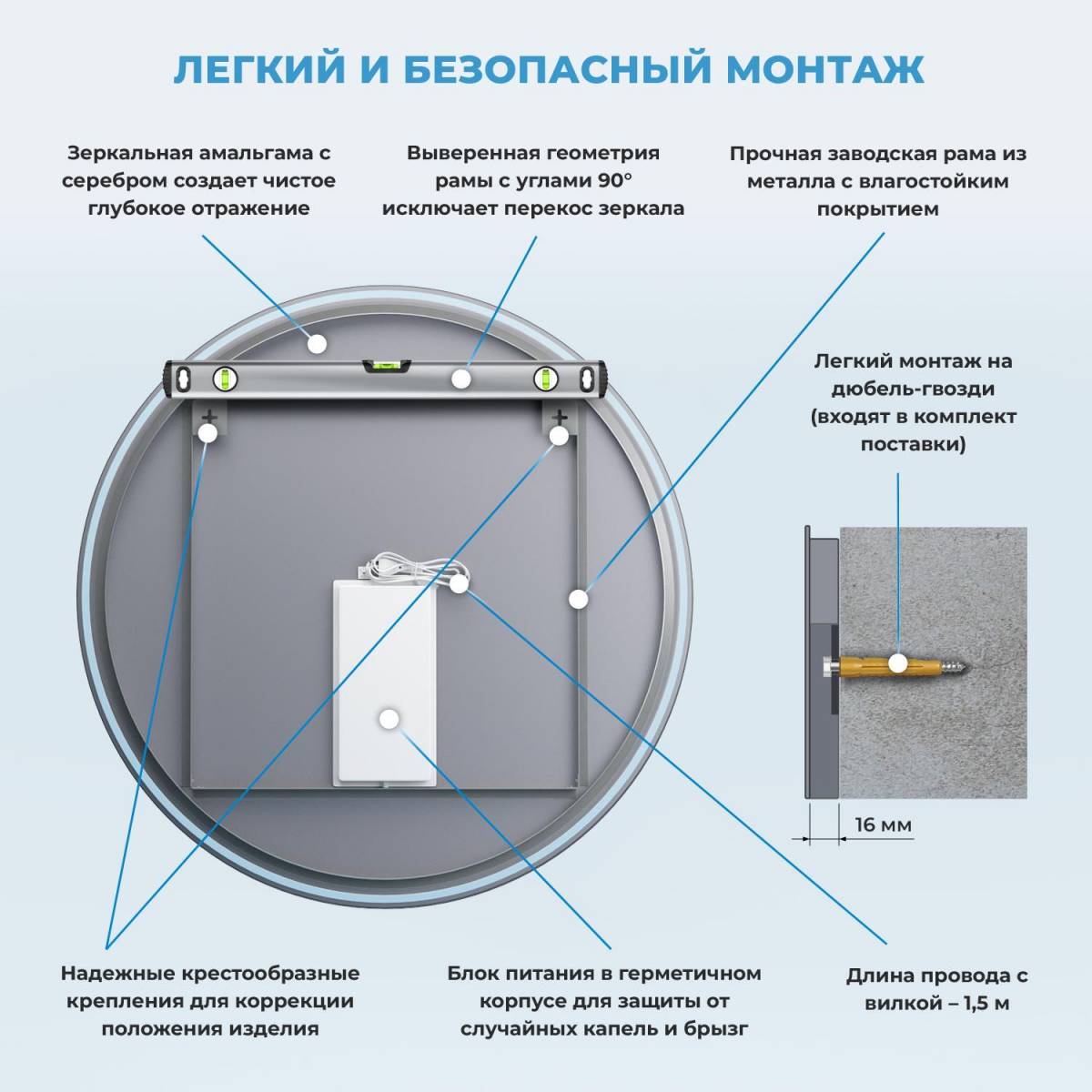 ЛЕГКИЙ И БЕЗОПАСНЫЙ МОНТАЖ

Зеркальная амальгама с серебром создает чистое глубокое отражение

Выверенная геометрия рамы с углами 90° исключает перекос зеркала

Прочная заводская рама из металла с влагостойким покрытием

Легкий монтаж на дюбель-гвозди (входят в комплект поставки)

16 мм

Надежные крестообразные крепления для коррекции положения изделия

Блок питания в герметичном корпусе для защиты от случайных капель и брызг

Длина провода с вилкой – 1,5 м