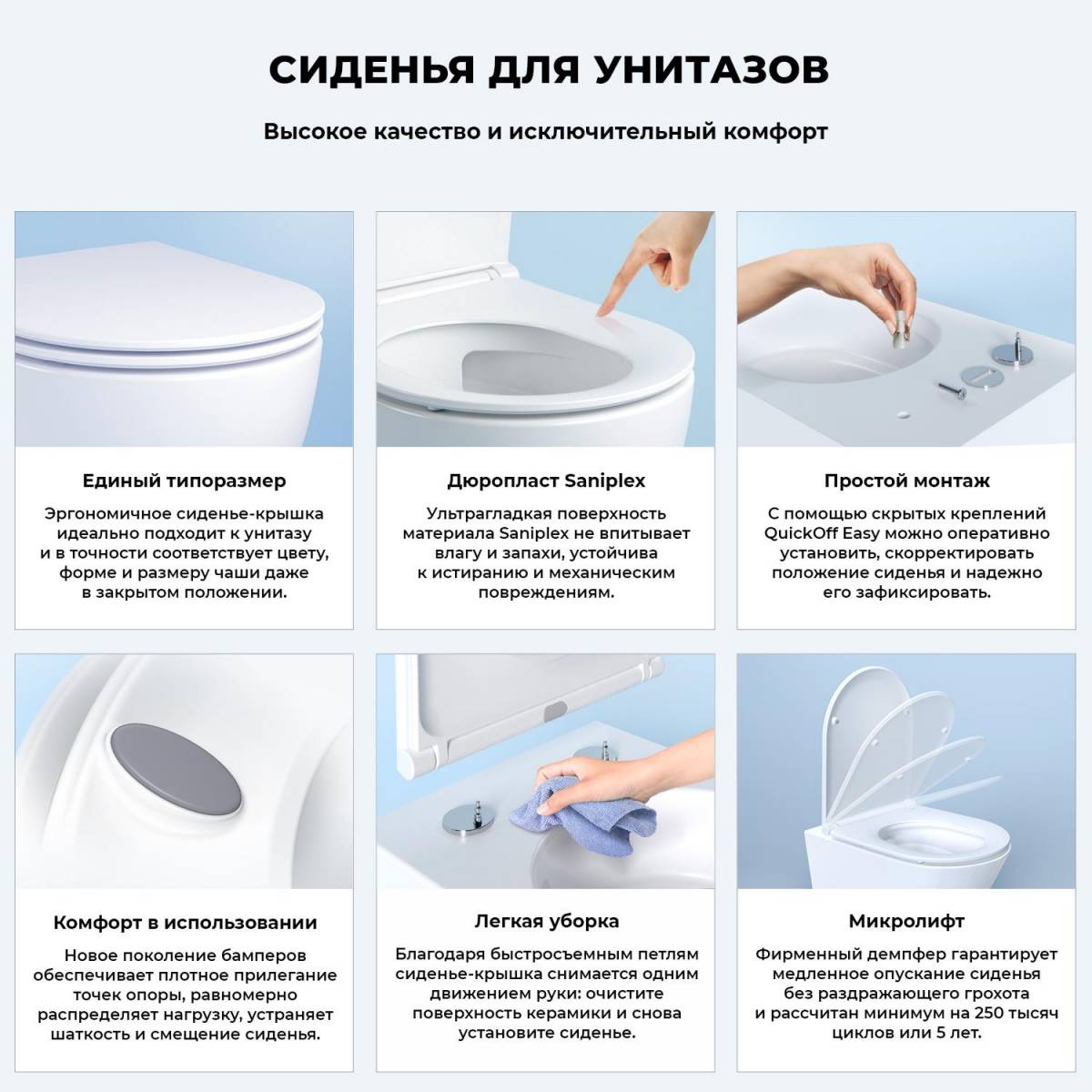 СИДЕНЬЯ ДЛЯ УНИТАЗОВ

Высокое качество и исключительный комфорт

Единый типоразмер

Эргономичное сиденье-крышка идеально подходит к унитазу и в точности соответствует цвету, форме и размеру чаши даже в закрытом положении.

Дюропласт Saniplex

Ультрагладкая поверхность материала Saniplex не впитывает влагу и запахи, устойчива к истиранию и механическим повреждениям.

Простой монтаж

С помощью скрытых креплений QuickOff Easy можно оперативно установить, скорректировать положение сиденья и надежно его зафиксировать.

Комфорт в использовании

Новое поколение бамперов обеспечивает плотное прилегание точек опоры, равномерно распределяет нагрузку, устраняет шаткость и смещение сиденья.

Легкая уборка

Благодаря быстросъемным петлям сиденье-крышка снимается одним движением руки: очистите поверхность керамики и снова установите сиденье.

Микролифт

Фирменный демпфер гарантирует медленное опускание сиденья без раздражающего грохота и рассчитан минимум на 250 тысяч циклов или 5 лет.