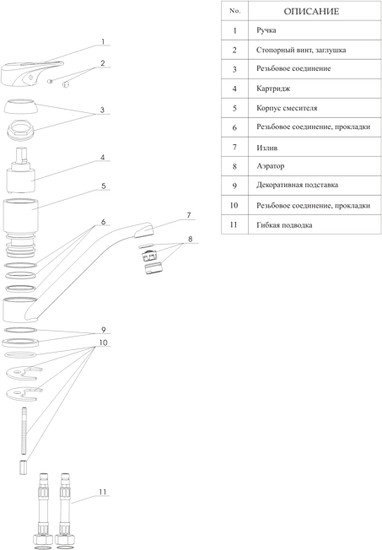 1

2

3

4

5

6

7

8

9

10

11

| No. | ОПИСАНИЕ |
|---|---|
| 1 | Ручка |
| 2 | Стопорный винт, заглушка |
| 3 | Резьбовое соединение |
| 4 | Картридж |
| 5 | Корпус смесителя |
| 6 | Резьбовое соединение, прокладки |
| 7 | Излив |
| 8 | Аэратор |
| 9 | Декоративная подставка |
| 10 | Резьбовое соединение, прокладки |
| 11 | Гибкая подводка |